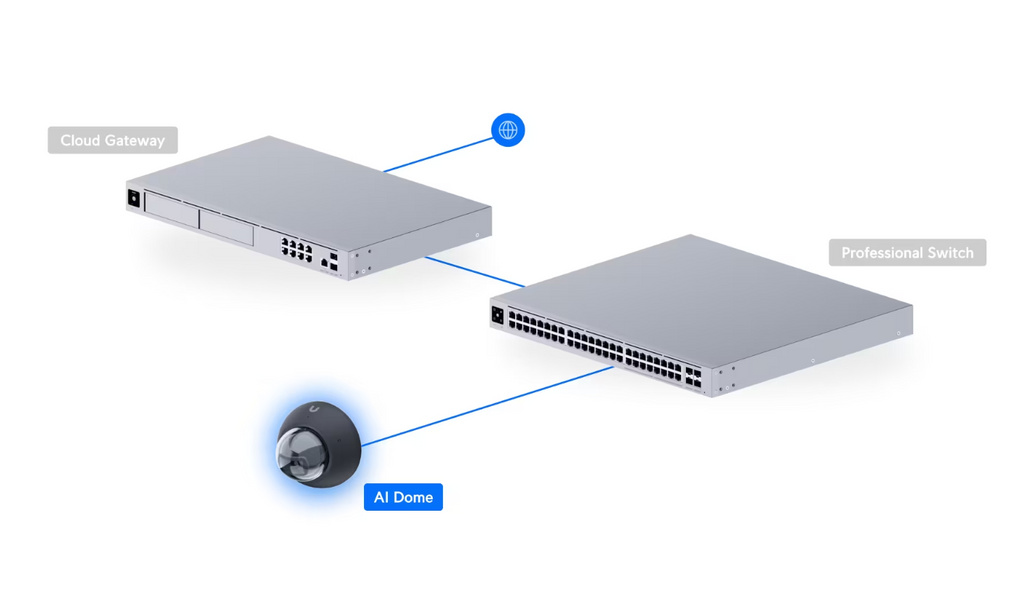 Cloud Gateway

Professional Switch

AI Dome