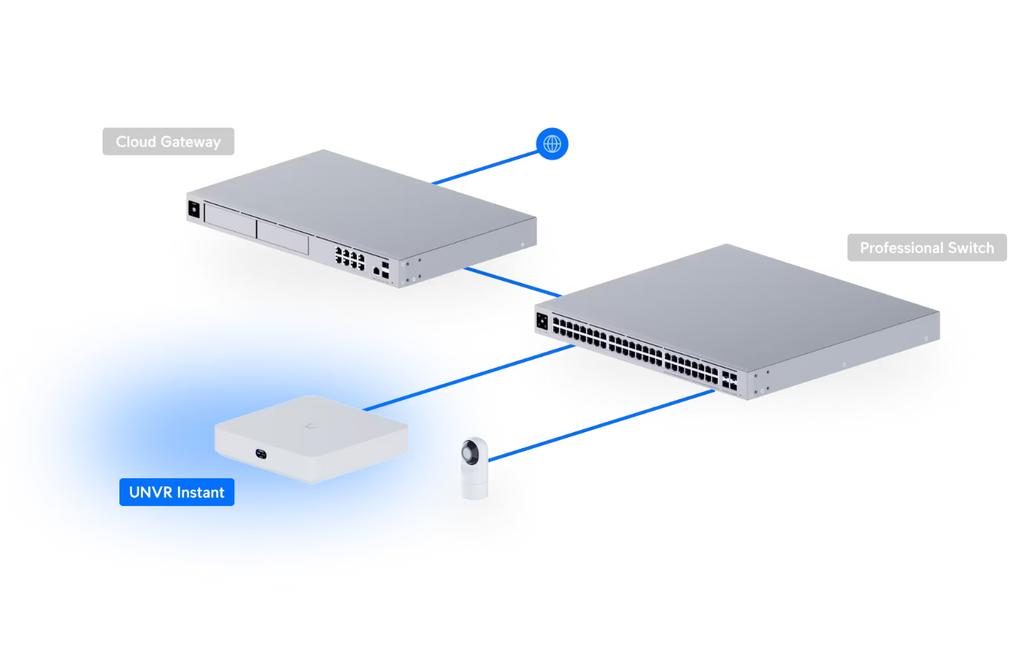 Cloud Gateway

Professional Switch

UNVR Instant