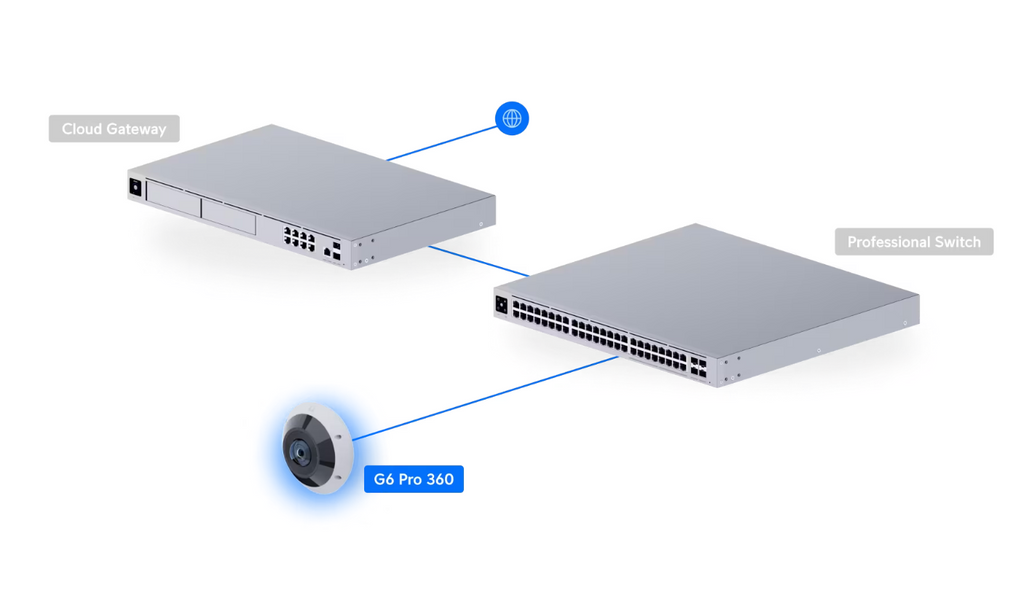 Cloud Gateway

Professional Switch

G6 Pro 360