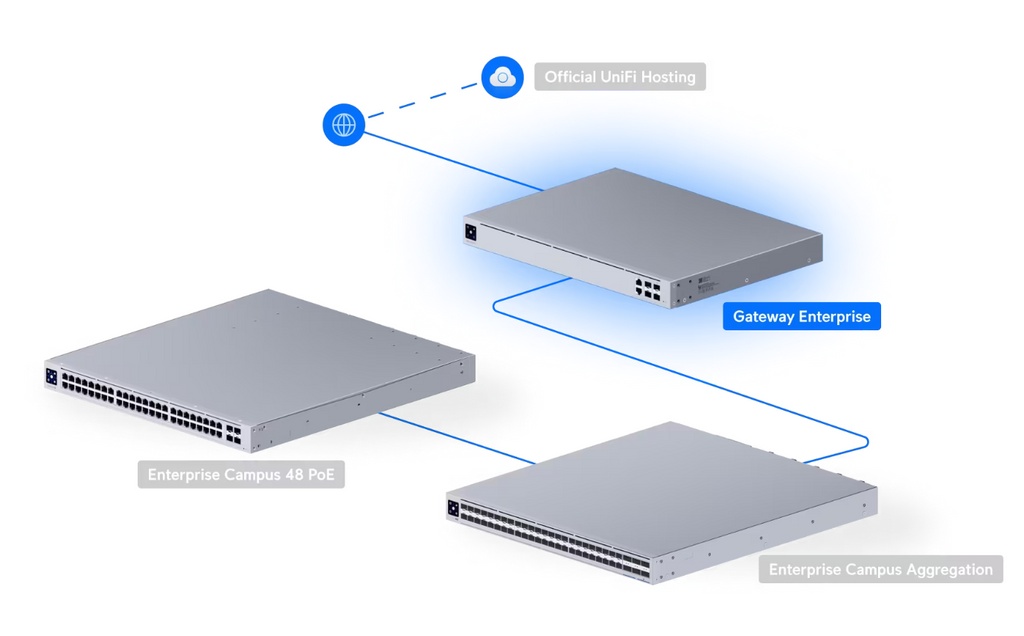 Official UniFi Hosting

Gateway Enterprise

Enterprise Campus 48 PoE

Enterprise Campus Aggregation