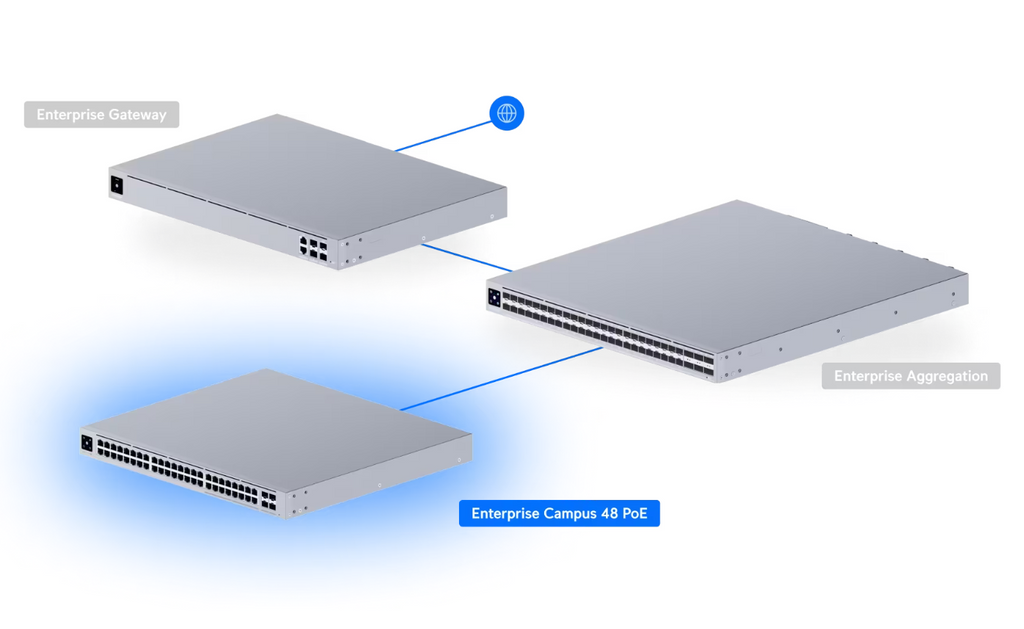 Enterprise Gateway

Enterprise Aggregation

Enterprise Campus 48 PoE