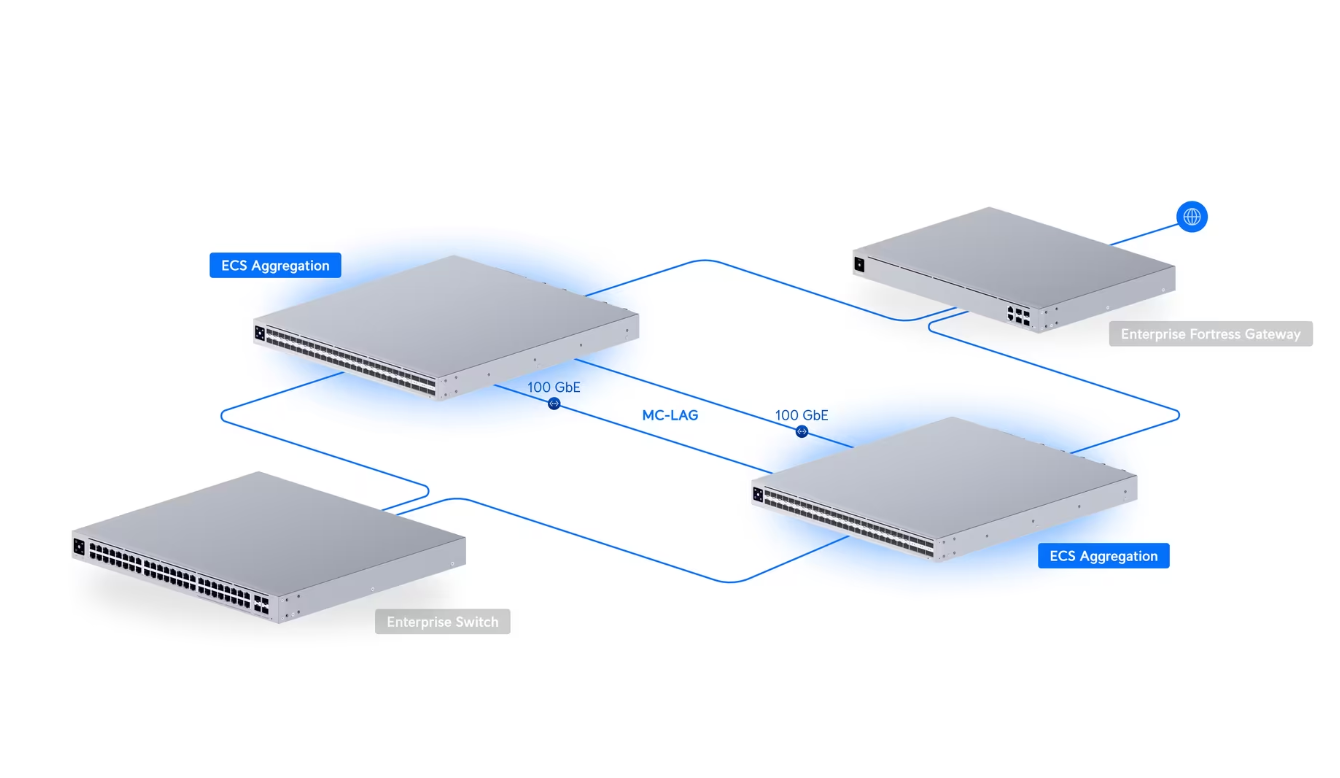 ECS Aggregation

Enterprise Fortress Gateway

100 GbE

MC-LAG

100 GbE

ECS Aggregation

Enterprise Switch