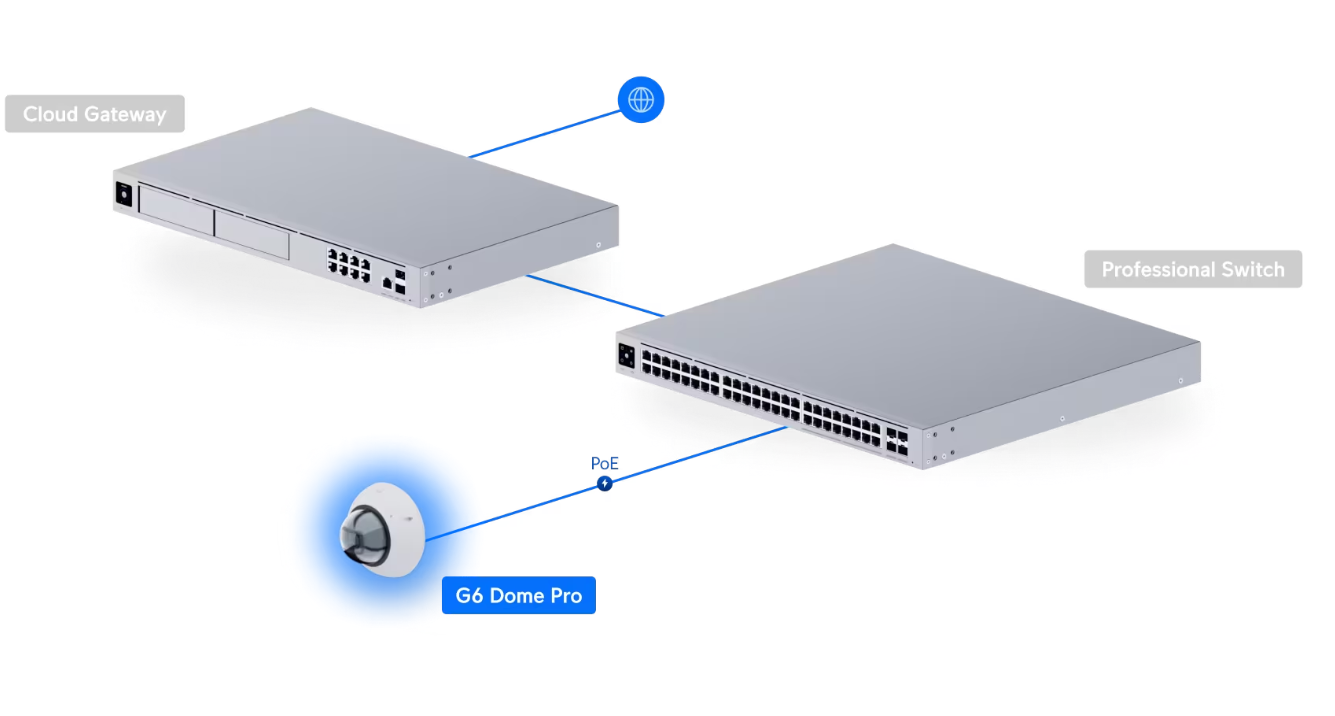 Cloud Gateway

Professional Switch

PoE

G6 Dome Pro