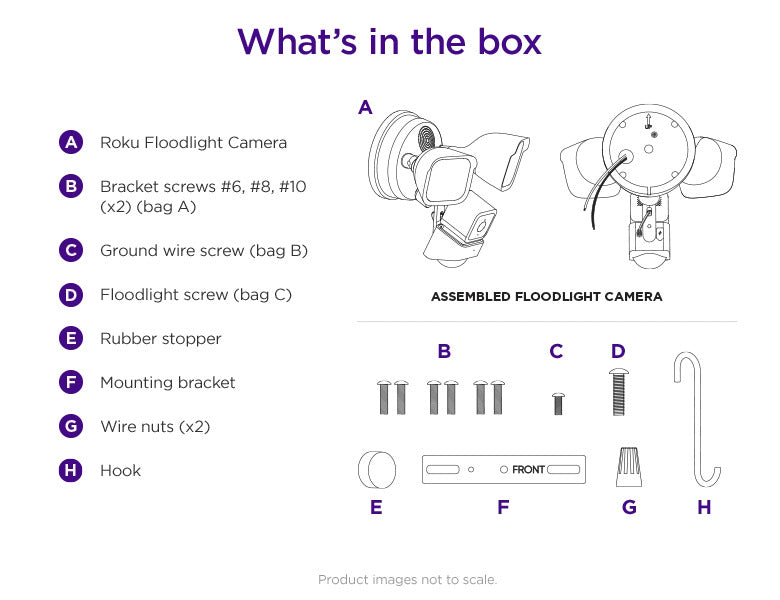 What's in the box

A Roku Floodlight Camera

B Bracket screws #6, #8, #10 (x2) (bag A)

C Ground wire screw (bag B)

D Floodlight screw (bag C)

E Rubber stopper

F Mounting bracket

G Wire nuts (x2)

H Hook

A

ASSEMBLED FLOODLIGHT CAMERA

B C D

FRONT

E F G H

Product images not to scale.