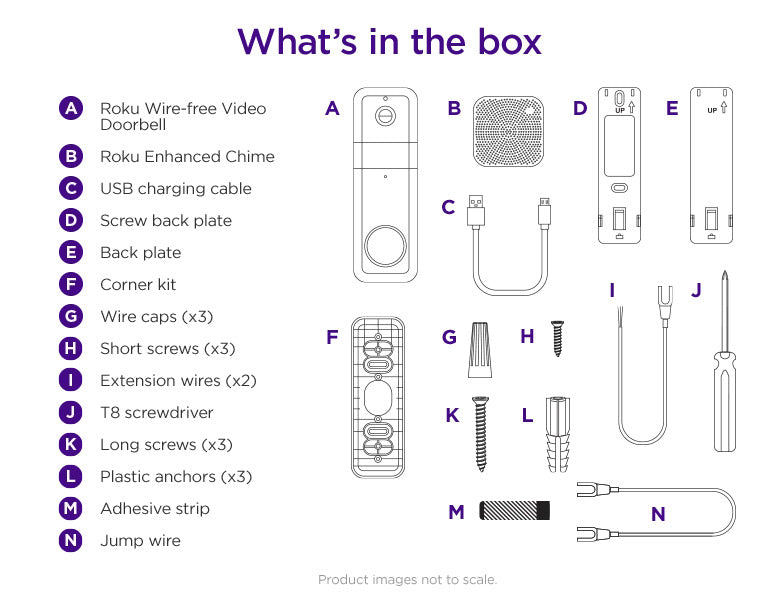 What's in the box

A Roku Wire-free Video Doorbell
B Roku Enhanced Chime
C USB charging cable
D Screw back plate
E Back plate
F Corner kit
G Wire caps (x3)
H Short screws (x3)
I Extension wires (x2)
J T8 screwdriver
K Long screws (x3)
L Plastic anchors (x3)
M Adhesive strip
N Jump wire

A B D UP E UP C I J F G H K L M N

Product images not to scale.