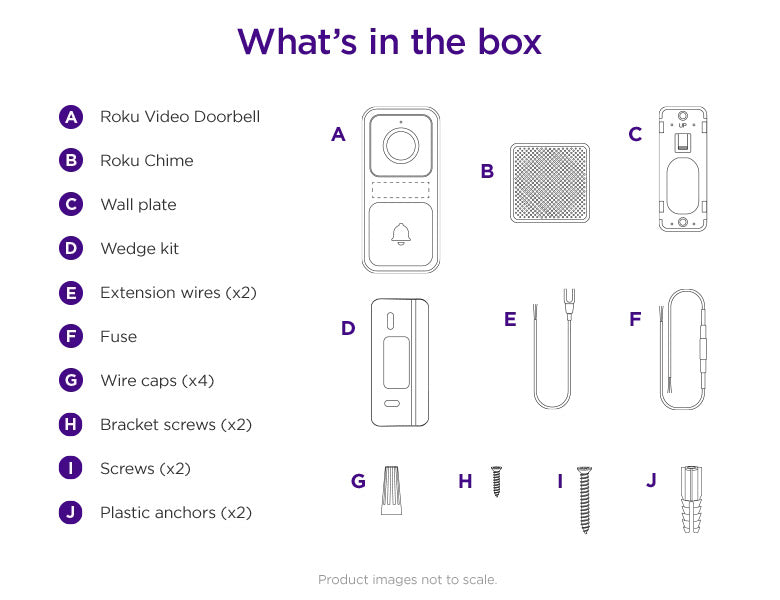 What's in the box

A Roku Video Doorbell

B Roku Chime

C Wall plate

D Wedge kit

E Extension wires (x2)

F Fuse

G Wire caps (x4)

H Bracket screws (x2)

I Screws (x2)

J Plastic anchors (x2)

A

B

C

UP

D

E

F

G

H

I

J

Product images not to scale.