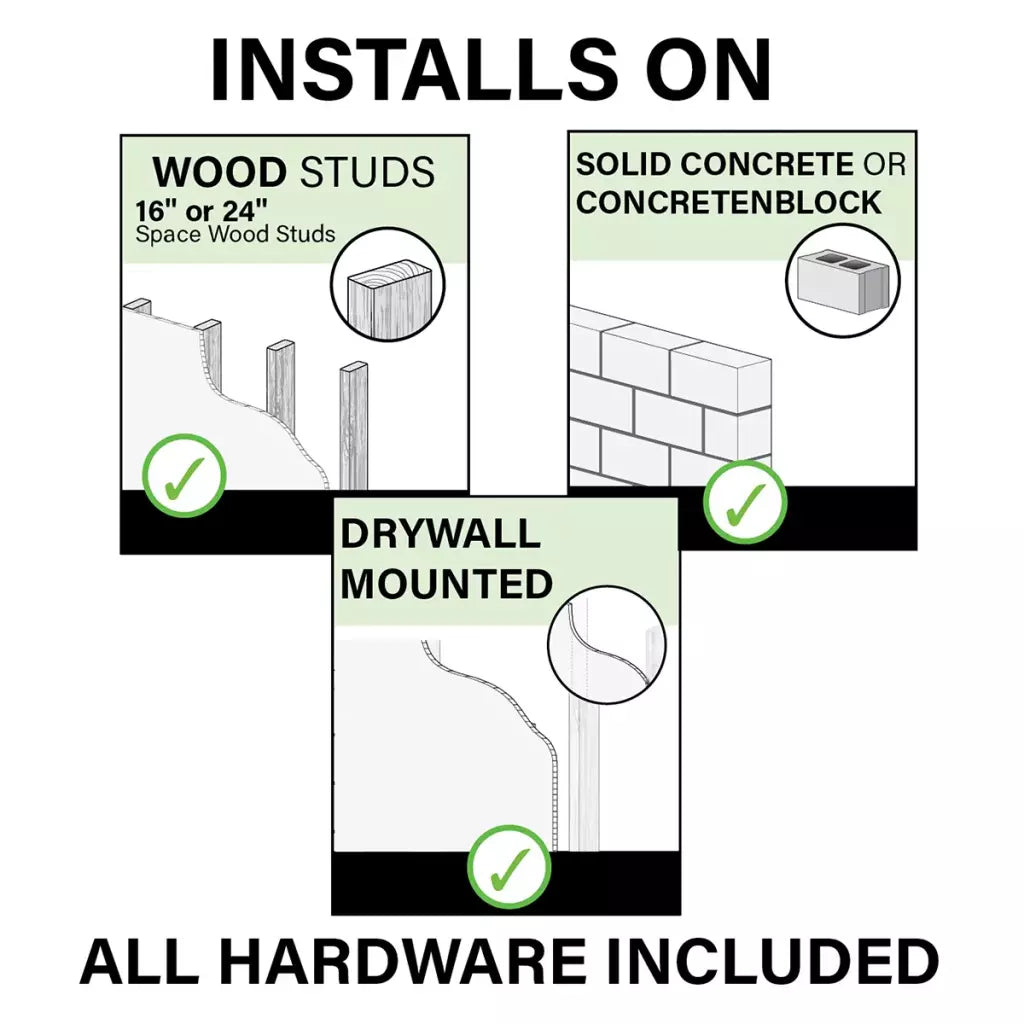 INSTALLS ON

WOOD STUDS
16" or 24"
Space Wood Studs

SOLID CONCRETE OR CONCRETENBLOCK

DRYWALL MOUNTED

ALL HARDWARE INCLUDED