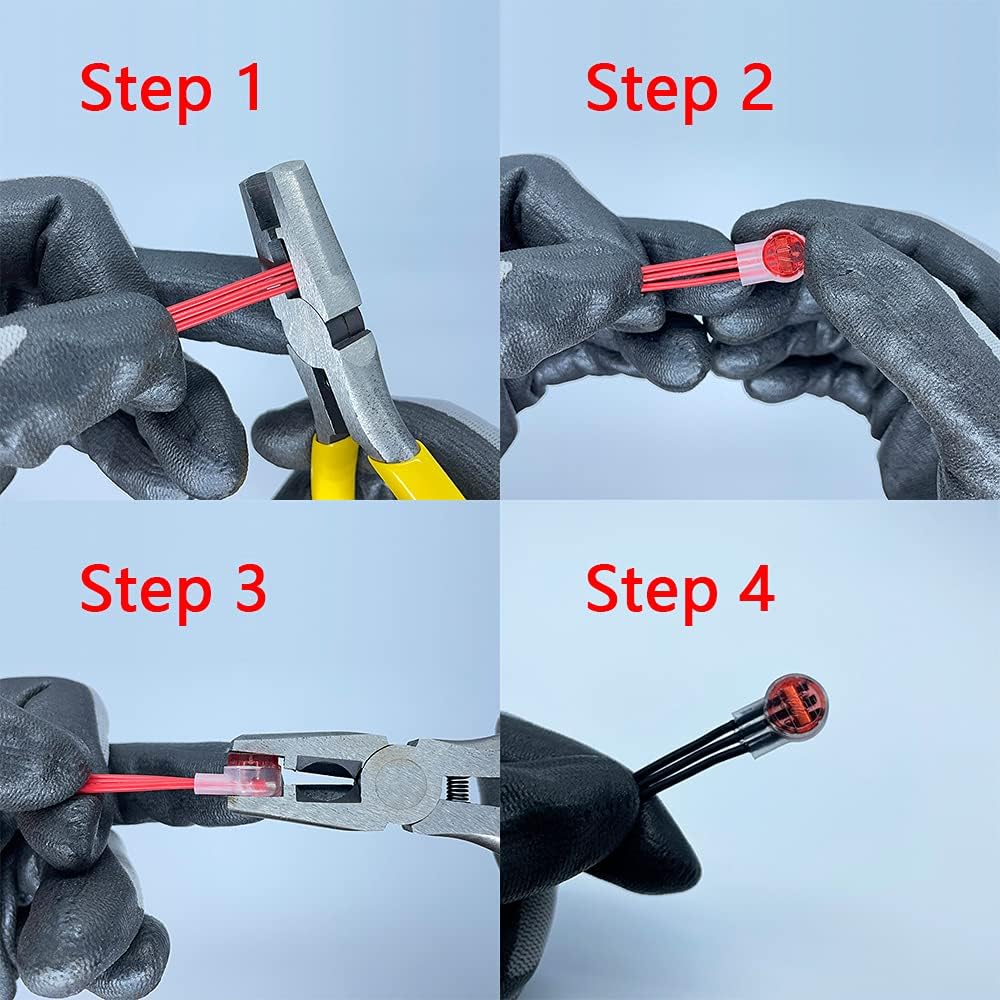 Step 1

Step 2

Step 3

Step 4