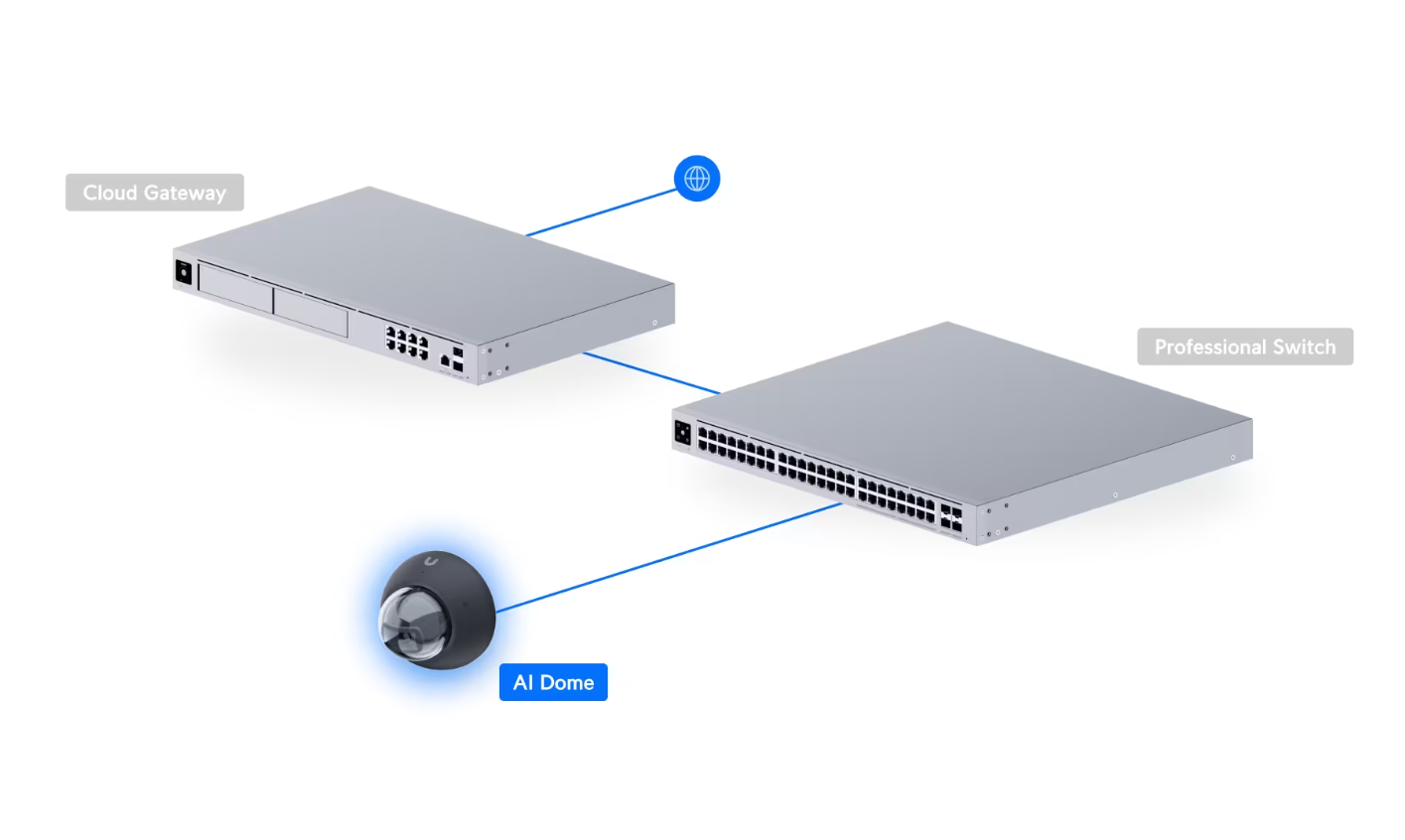 Cloud Gateway

Professional Switch

AI Dome