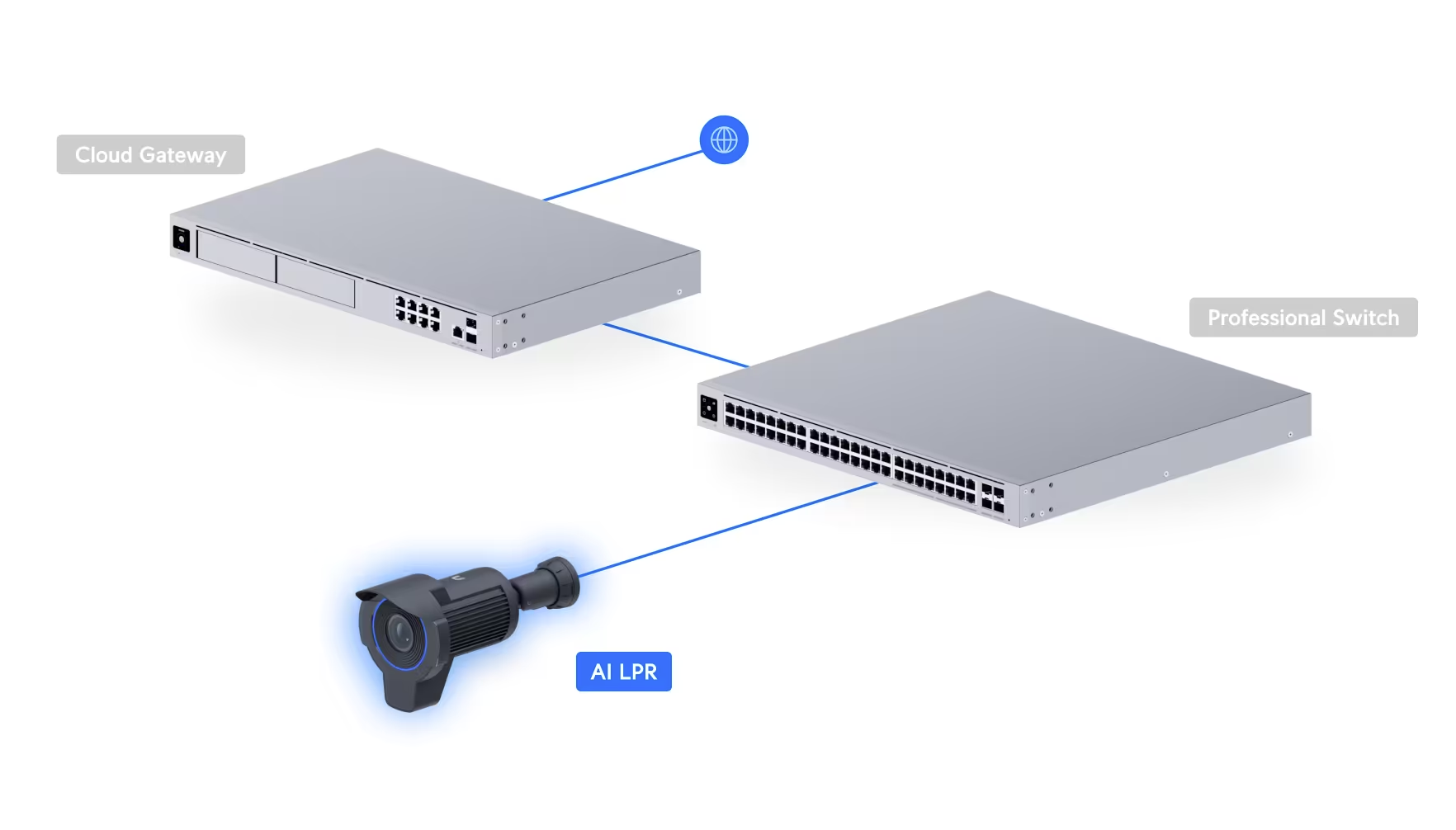 Cloud Gateway

Professional Switch

AI LPR