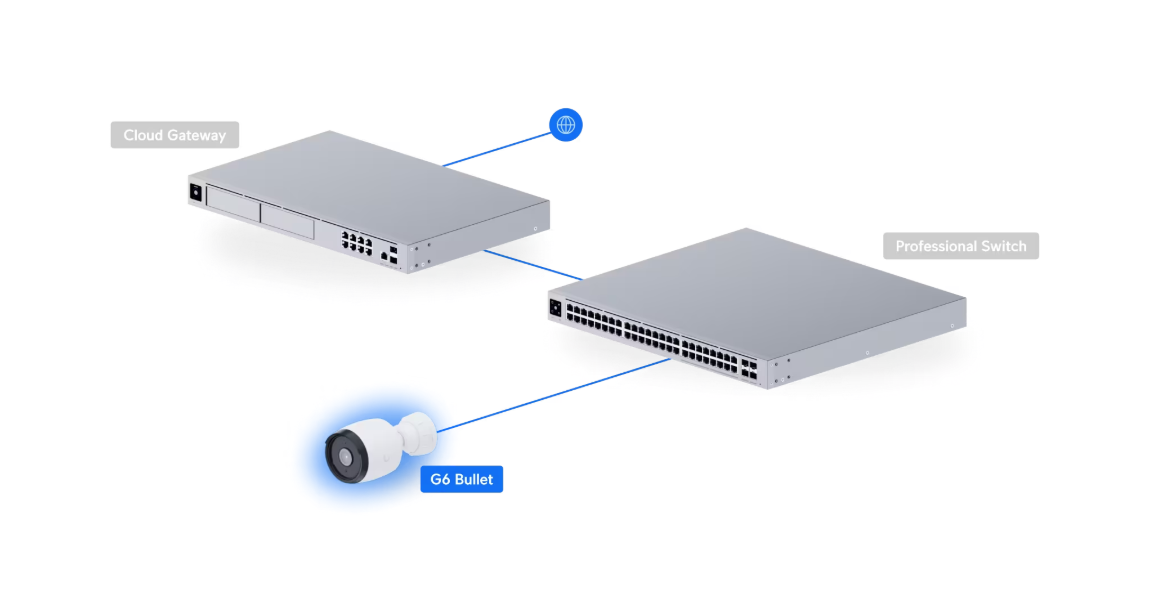 Cloud Gateway

Professional Switch

G6 Bullet