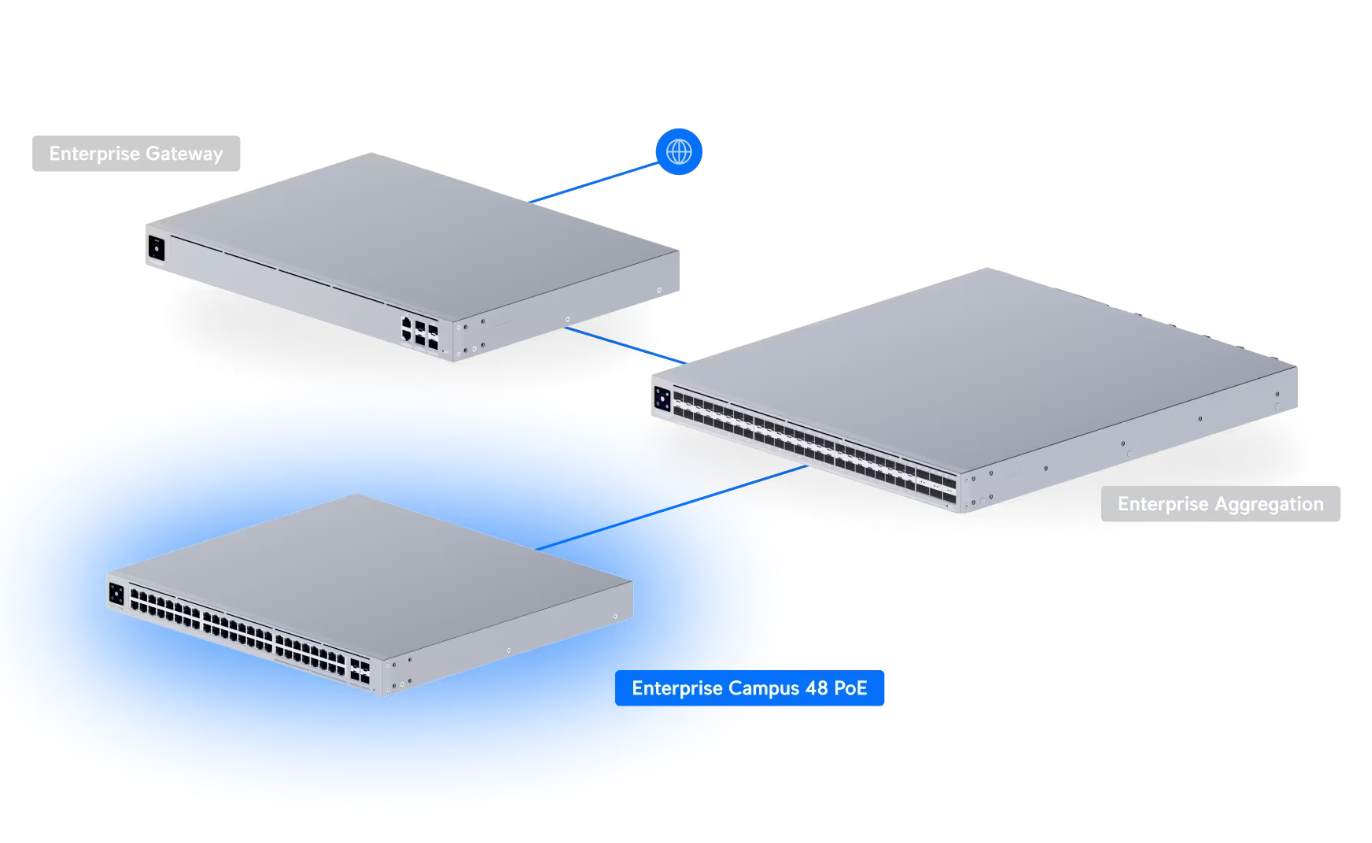 Enterprise Gateway

Enterprise Aggregation

Enterprise Campus 48 PoE