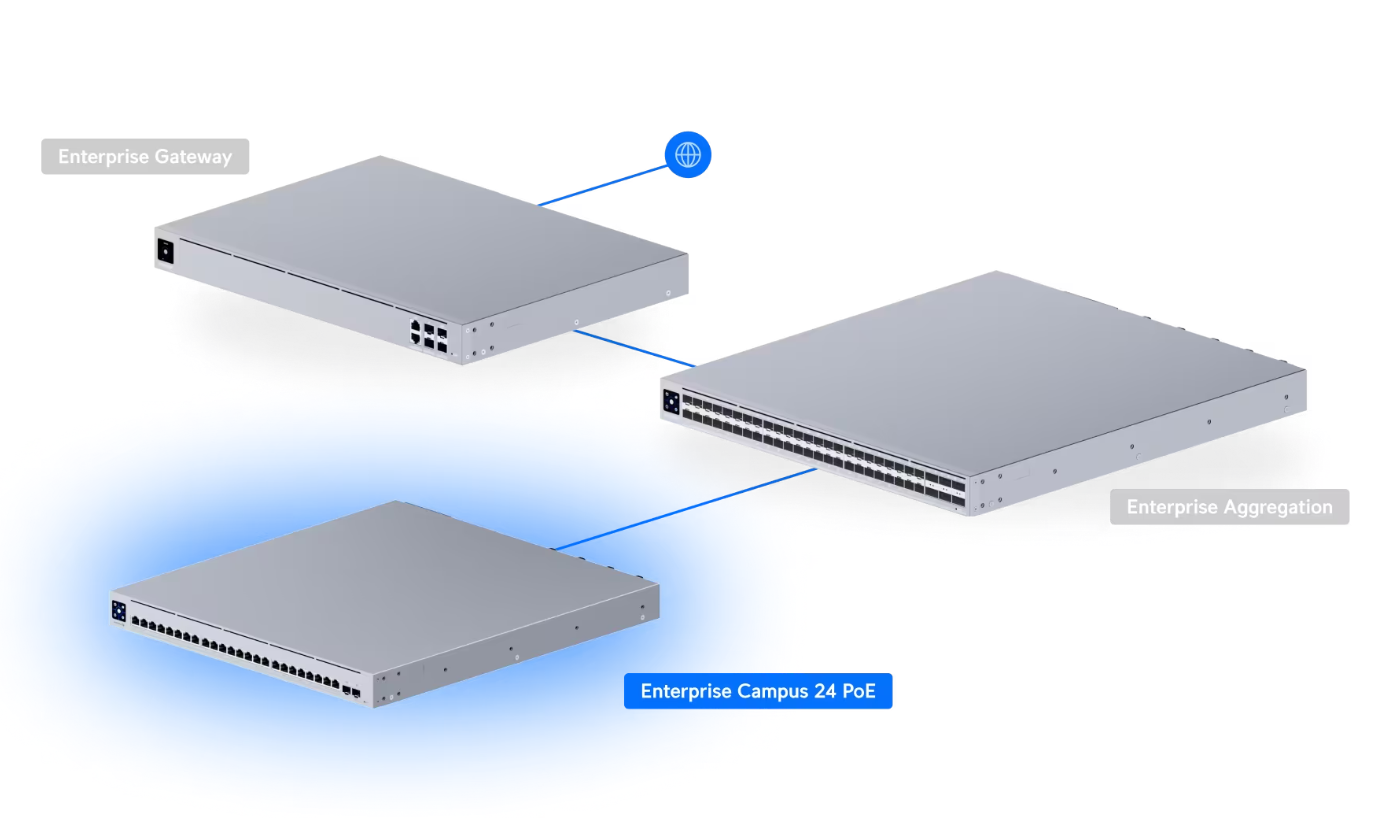 Enterprise Gateway

Enterprise Aggregation

Enterprise Campus 24 PoE