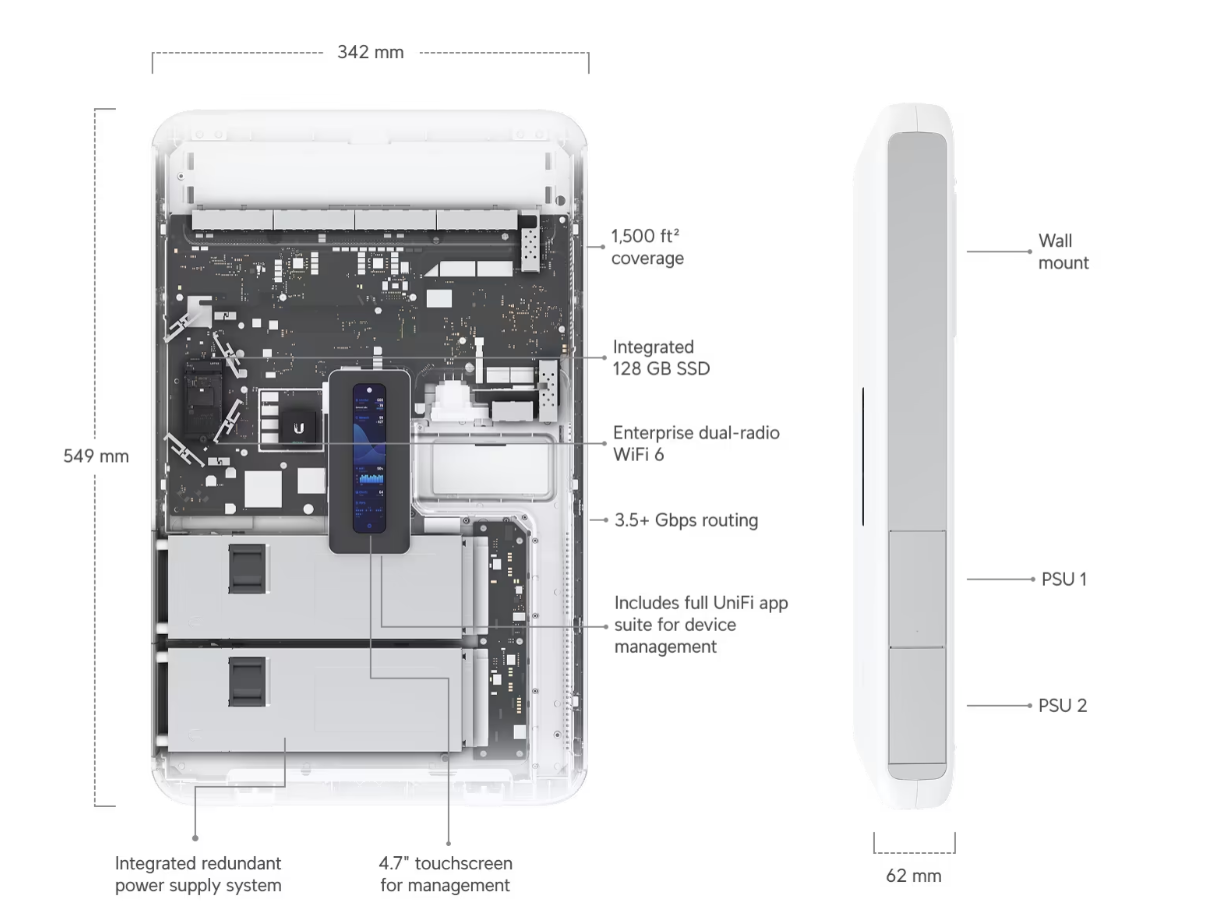 342 mm

549 mm

1,500 ft²
coverage

Integrated
128 GB SSD

Enterprise dual-radio
WiFi 6

3.5+ Gbps routing

Includes full UniFi app suite for device management

Integrated redundant power supply system

4.7" touchscreen for management

Wall
mount

PSU 1

PSU 2

62 mm