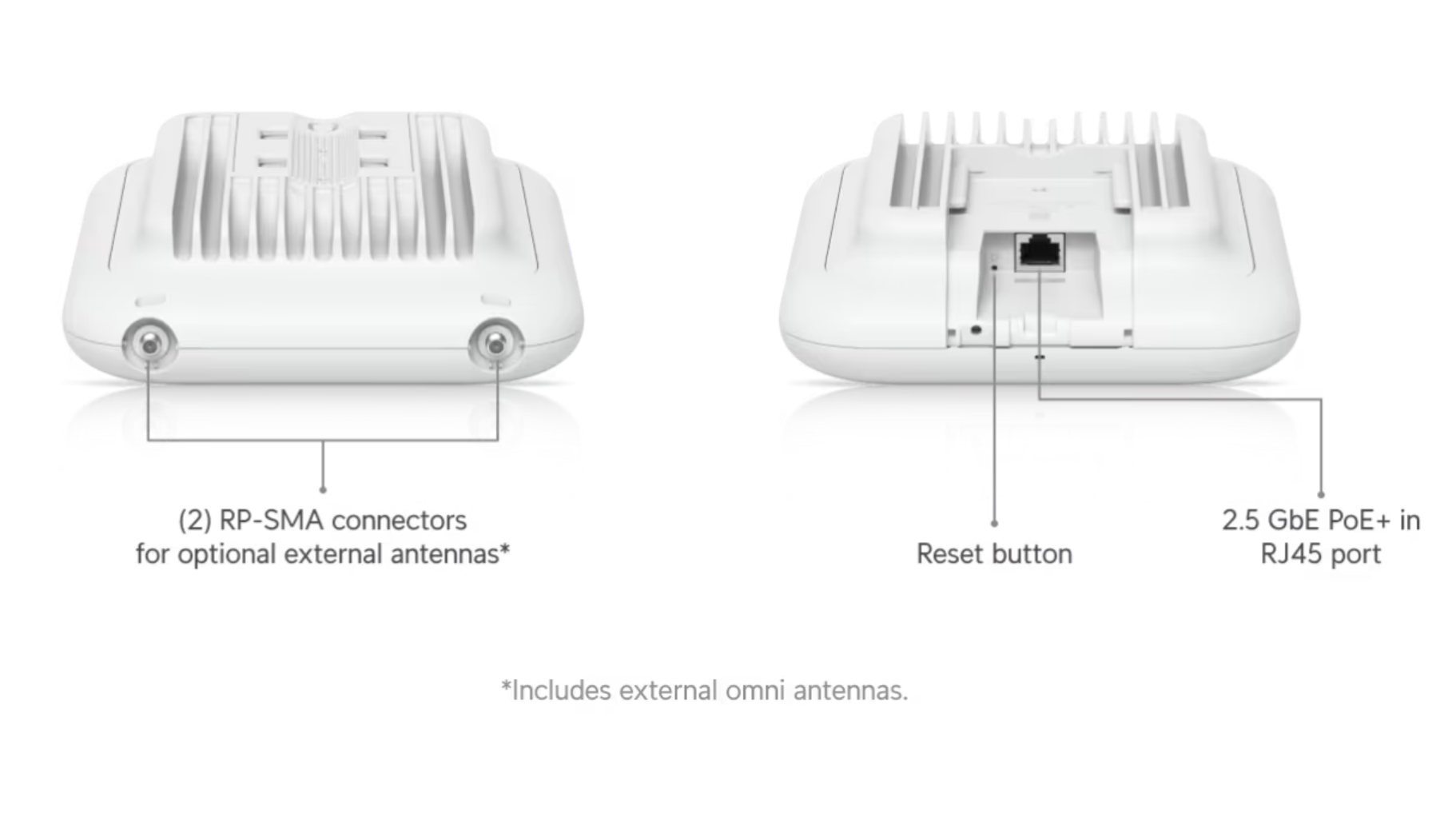 (2) RP-SMA connectors
for optional external antennas*

Reset button

2.5 GbE PoE+ in
RJ45 port

*Includes external omni antennas.